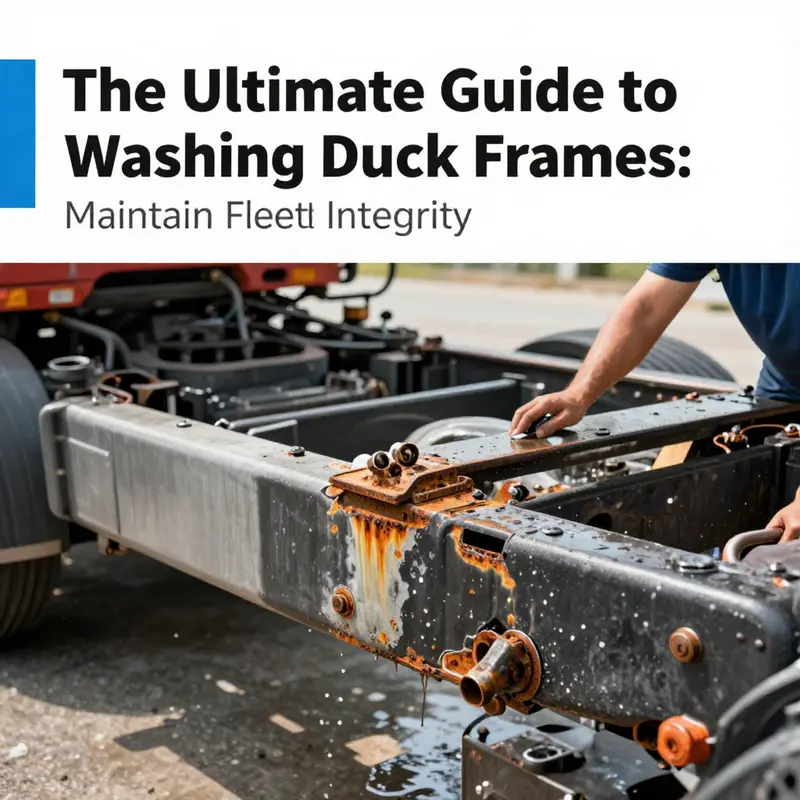 The Ultimate Guide to Washing Duck Frames:

Maintain Fleetl Integrity